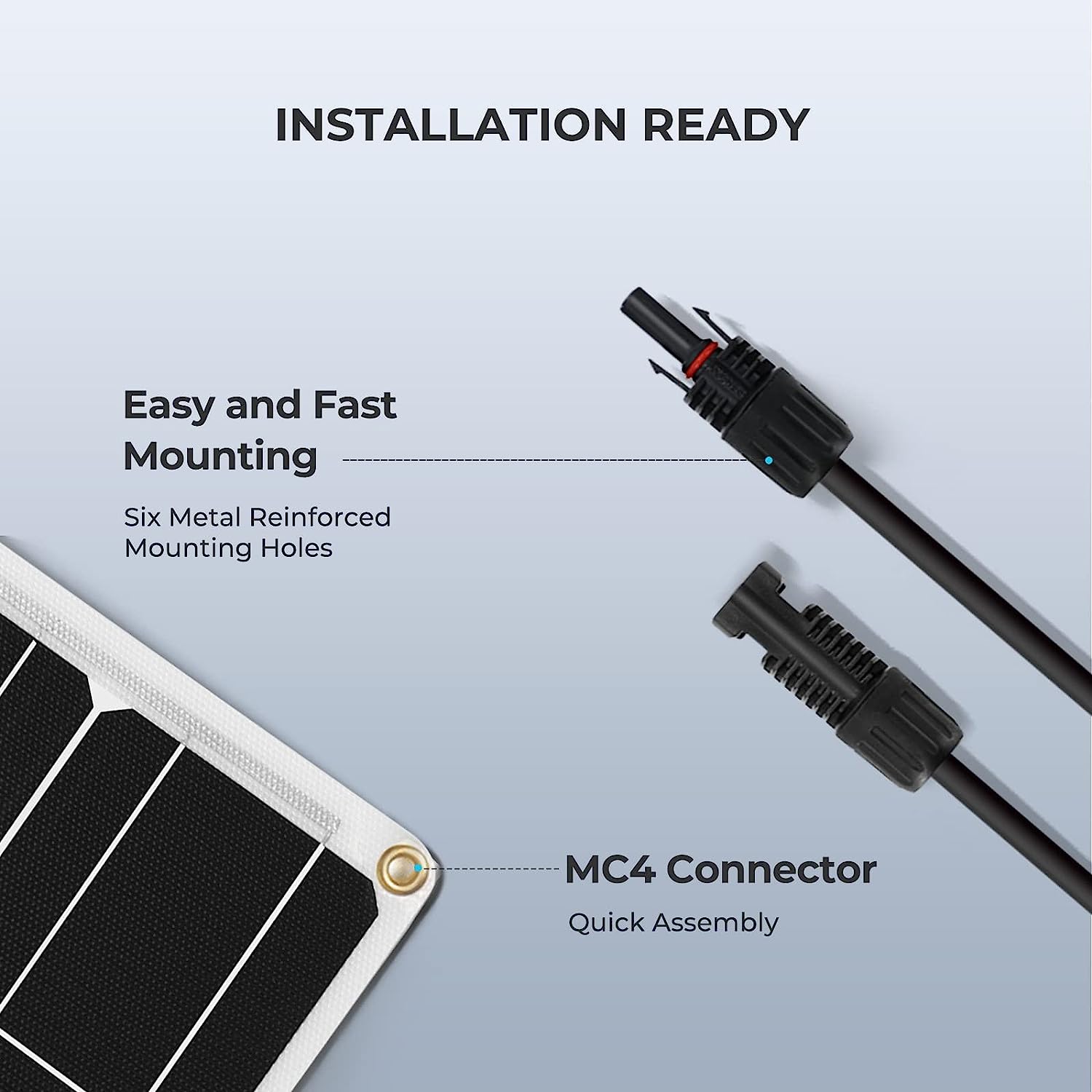 INSTALLATION READY

Easy and Fast Mounting

Six Metal Reinforced Mounting Holes

MC4 Connector

Quick Assembly