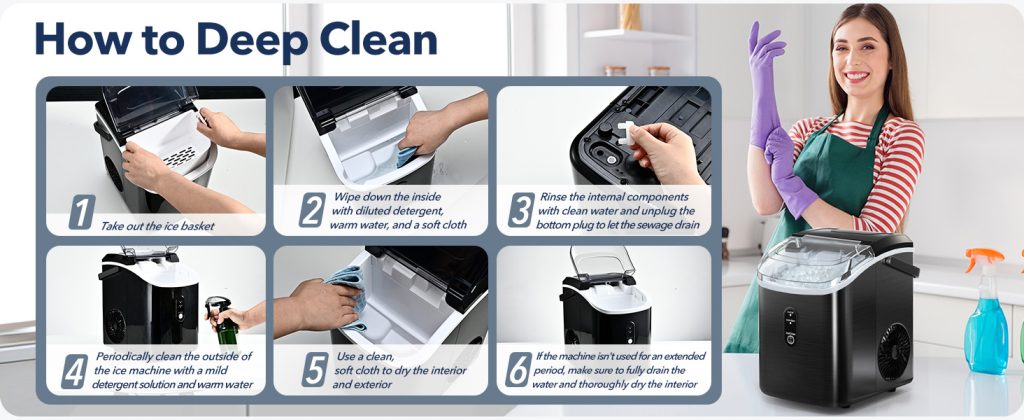 How to Deep Clean

1 Take out the ice basket

2 Wipe down the inside with diluted detergent, warm water, and a soft cloth

3 Rinse the internal components with clean water and unplug the bottom plug to let the sewage drain

4 Periodically clean the outside of the ice machine with a mild detergent solution and warm water

5 Use a clean, soft cloth to dry the interior and exterior

6 If the machine isn't used for an extended period, make sure to fully drain the water and thoroughly dry the interior