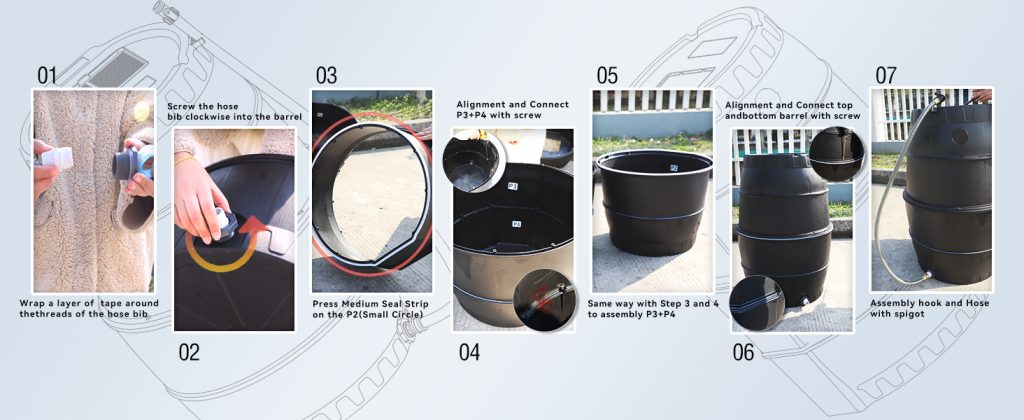 01

Wrap a layer of tape around thethreads of the hose bib

Screw the hose bib clockwise into the barrel

02

03

Press Medium Seal Strip on the P2(Small Circle)

Alignment and Connect P3+P4 with screw

P3

P4

04

05

Same way with Step 3 and 4 to assembly P3+P4

Alignment and Connect top andbottom barrel with screw

06

07

Assembly hook and Hose with spigot